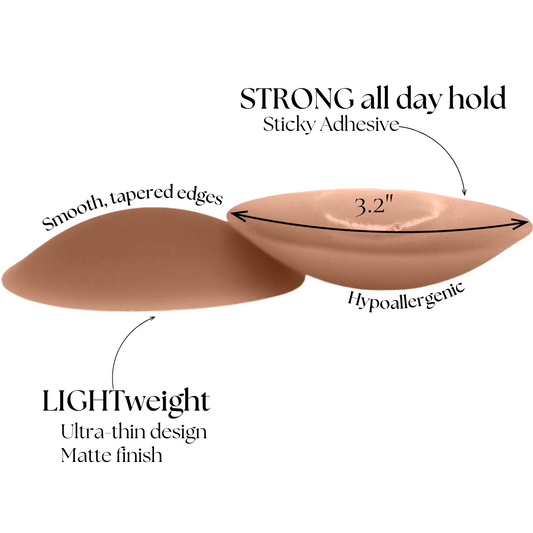 STRONG all day hold
Sticky Adhesive

Smooth, tapered edges

3.2"

Hypoallergenic

LIGHTweight
Ultra-thin design
Matte finish